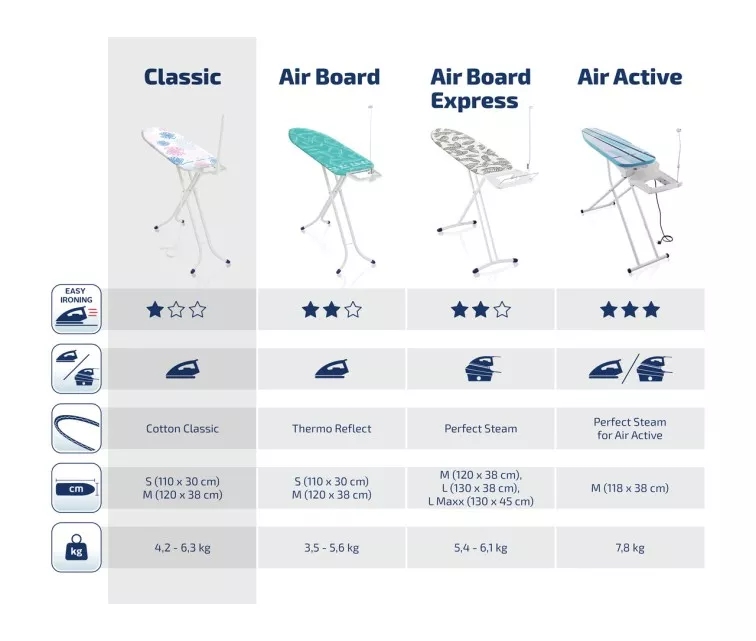 | | Classic | Air Board | Air Board Express | Air Active |
|---|---|---|---|---|
| EASY IRONING | ★☆☆ | ★★☆ | ★★☆ | ★★★ |
| | | | | |
| | Cotton Classic | Thermo Reflect | Perfect Steam | Perfect Steam for Air Active |
| cm | S (110 x 30 cm) M (120 x 38 cm) | S (110 x 30 cm) M (120 x 38 cm) | M (120 x 38 cm), L (130 x 38 cm), L Maxx (130 x 45 cm) | M (118 x 38 cm) |
| kg | 4,2 - 6,3 kg | 3,5 - 5,6 kg | 5,4 - 6,1 kg | 7,8 kg |